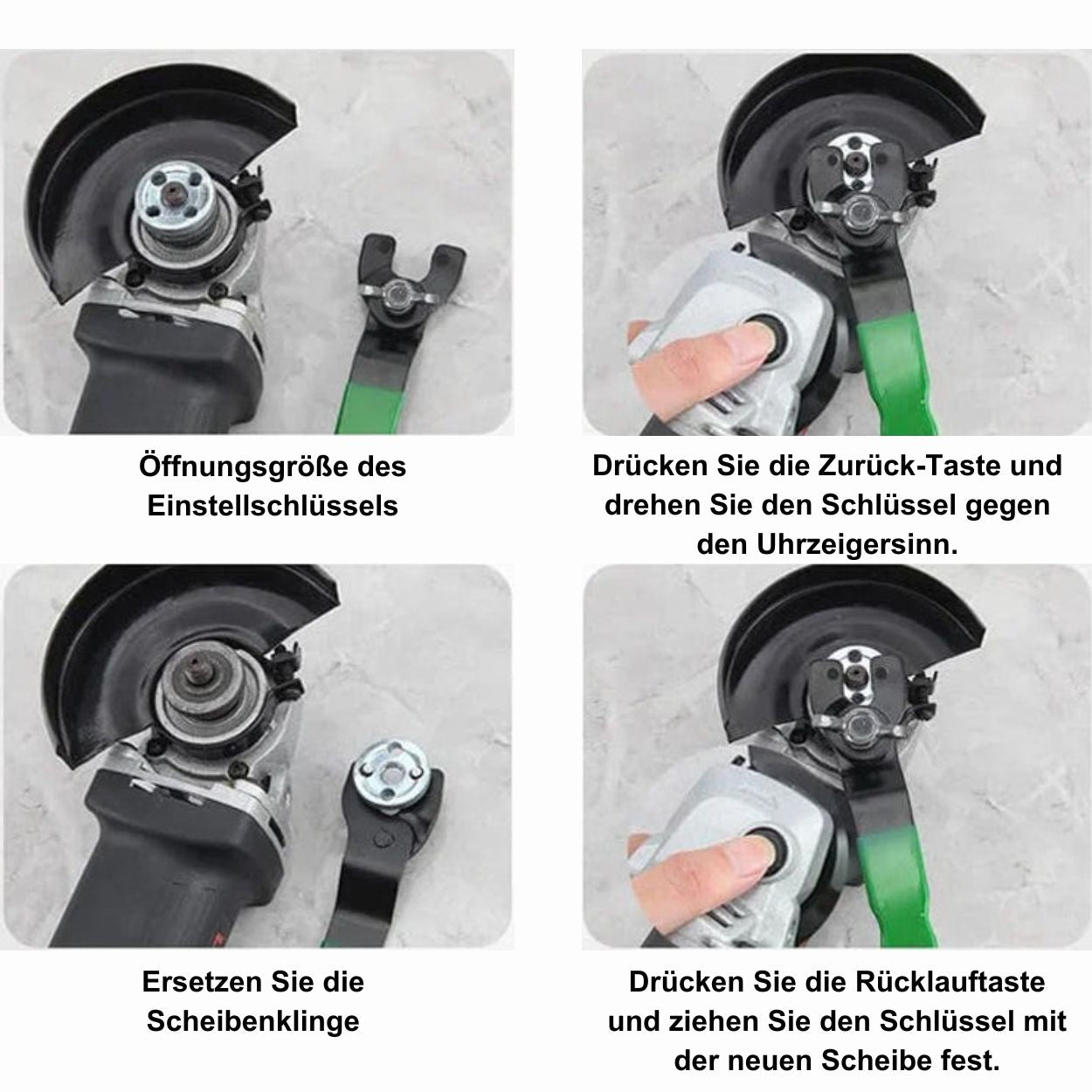 Öffnungsgröße des Einstellschlüssels

Drücken Sie die Zurück-Taste und drehen Sie den Schlüssel gegen den Uhrzeigersinn.

Ersetzen Sie die Scheibenklinge

Drücken Sie die Rücklauftaste und ziehen Sie den Schlüssel mit der neuen Scheibe fest.