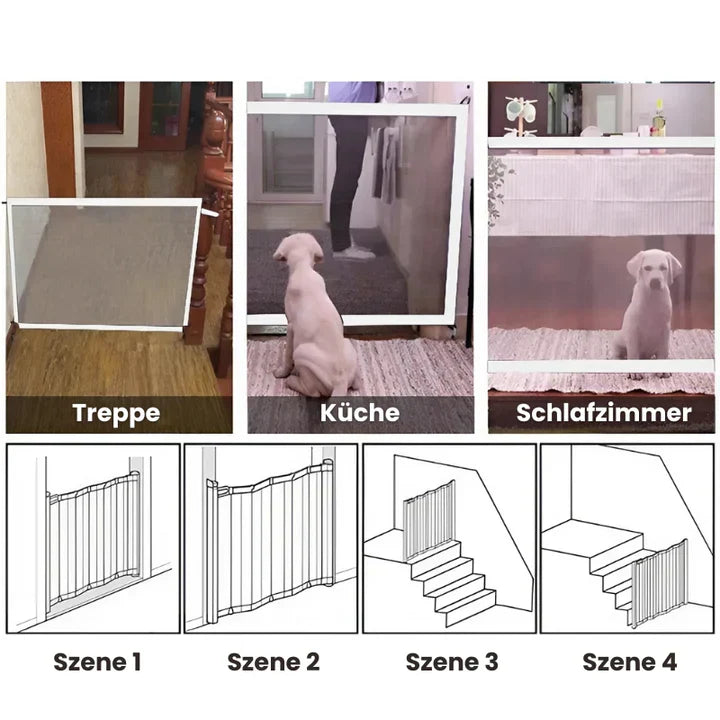 Treppe

Küche

Schlafzimmer

Szene 1

Szene 2

Szene 3

Szene 4