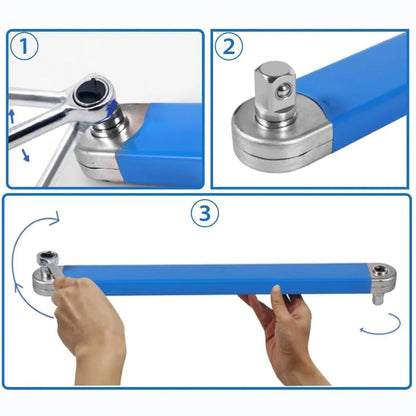 1

2

3