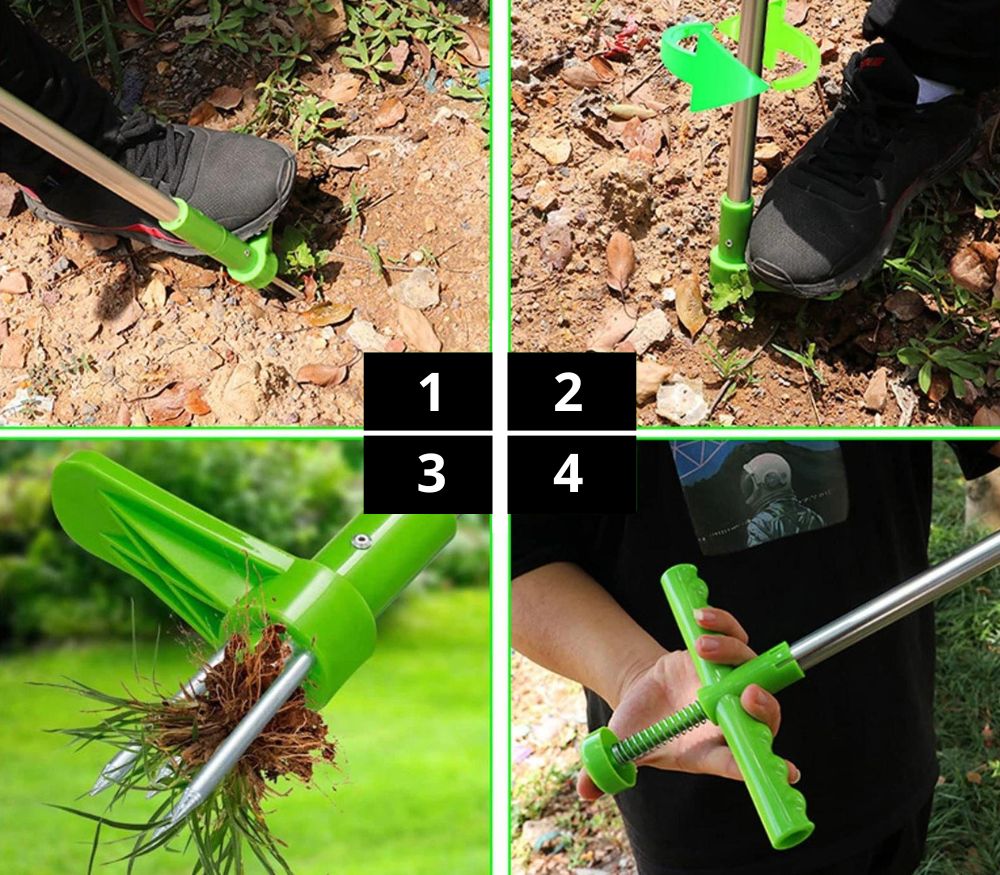 1
2
3
4