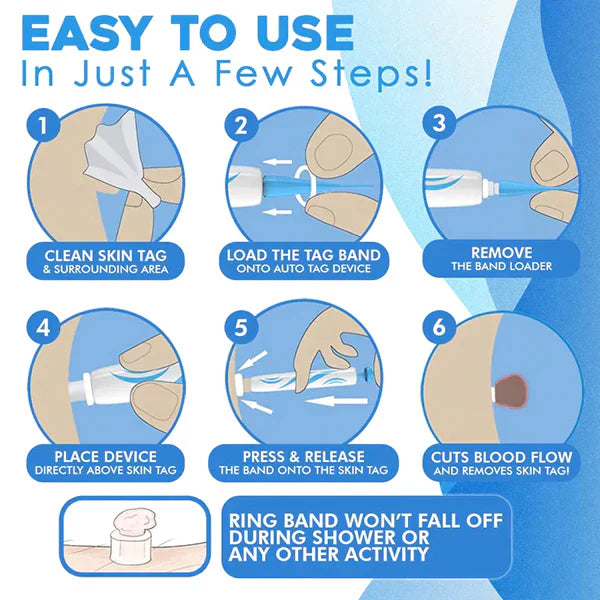 EASY TO USE
In Just A Few Steps!

1
CLEAN SKIN TAG
& SURROUNDING AREA

2
LOAD THE TAG BAND
ONTO AUTO TAG DEVICE

3
REMOVE
THE BAND LOADER

4
PLACE DEVICE
DIRECTLY ABOVE SKIN TAG

5
PRESS & RELEASE
THE BAND ONTO THE SKIN TAG

6
CUTS BLOOD FLOW
AND REMOVES SKIN TAG!

RING BAND WON'T FALL OFF DURING SHOWER OR ANY OTHER ACTIVITY